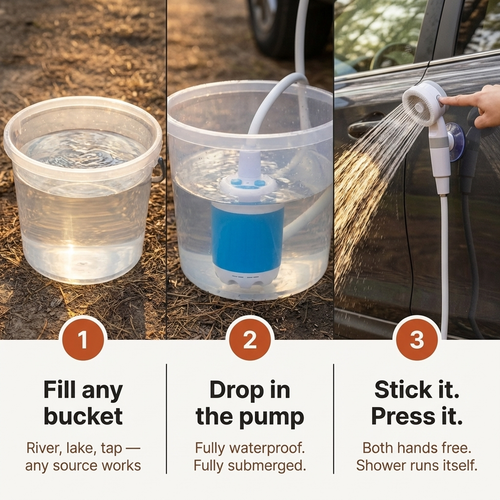 1

Fill any bucket

River, lake, tap — any source works

2

Drop in the pump

Fully waterproof. Fully submerged.

3

Stick it. Press it.

Both hands free. Shower runs itself.